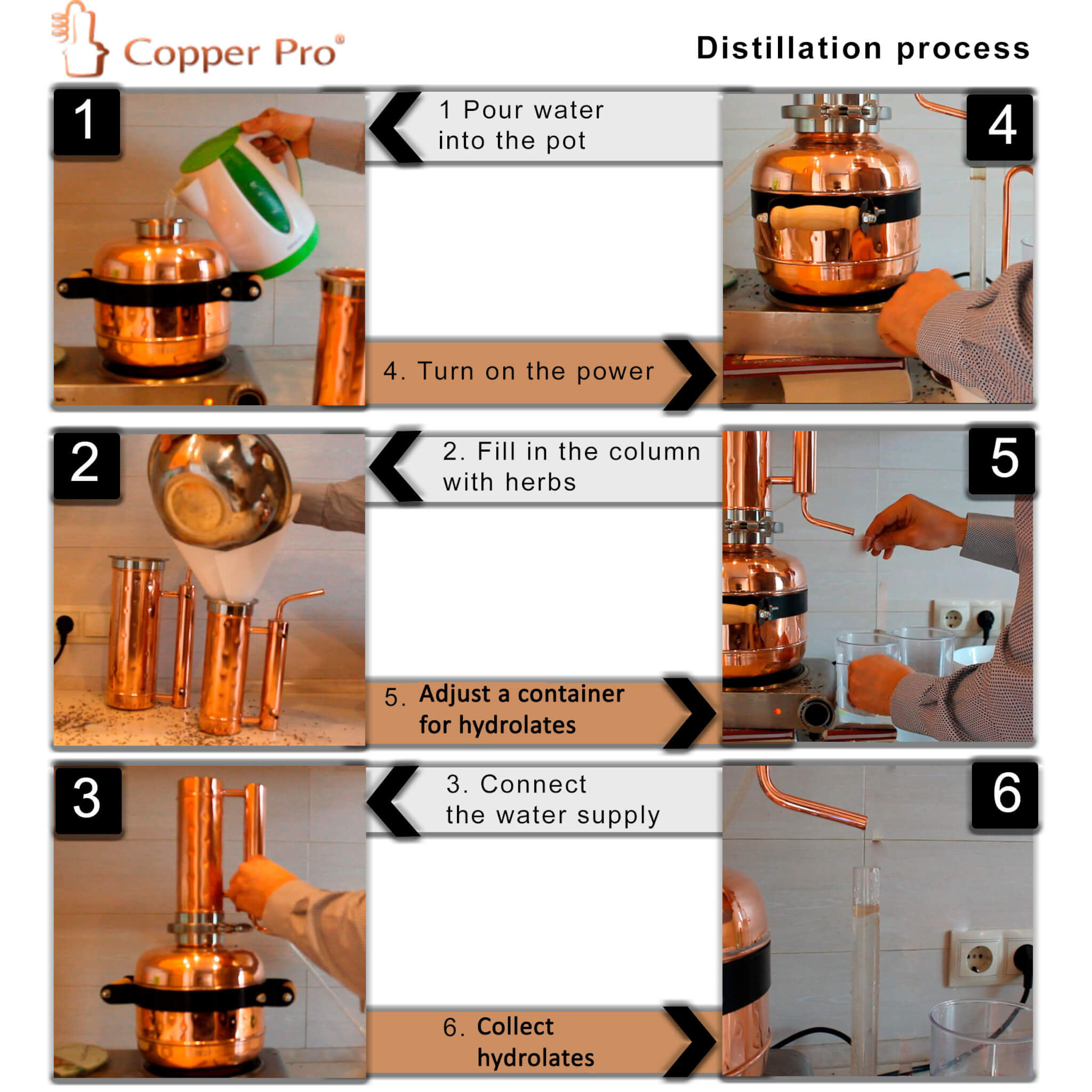 Copper Pro®

Distillation process

1

1 Pour water into the pot

4

4. Turn on the power

2

2. Fill in the column with herbs

5

5. Adjust a container for hydrolates

3

3. Connect the water supply

6

6. Collect hydrolates