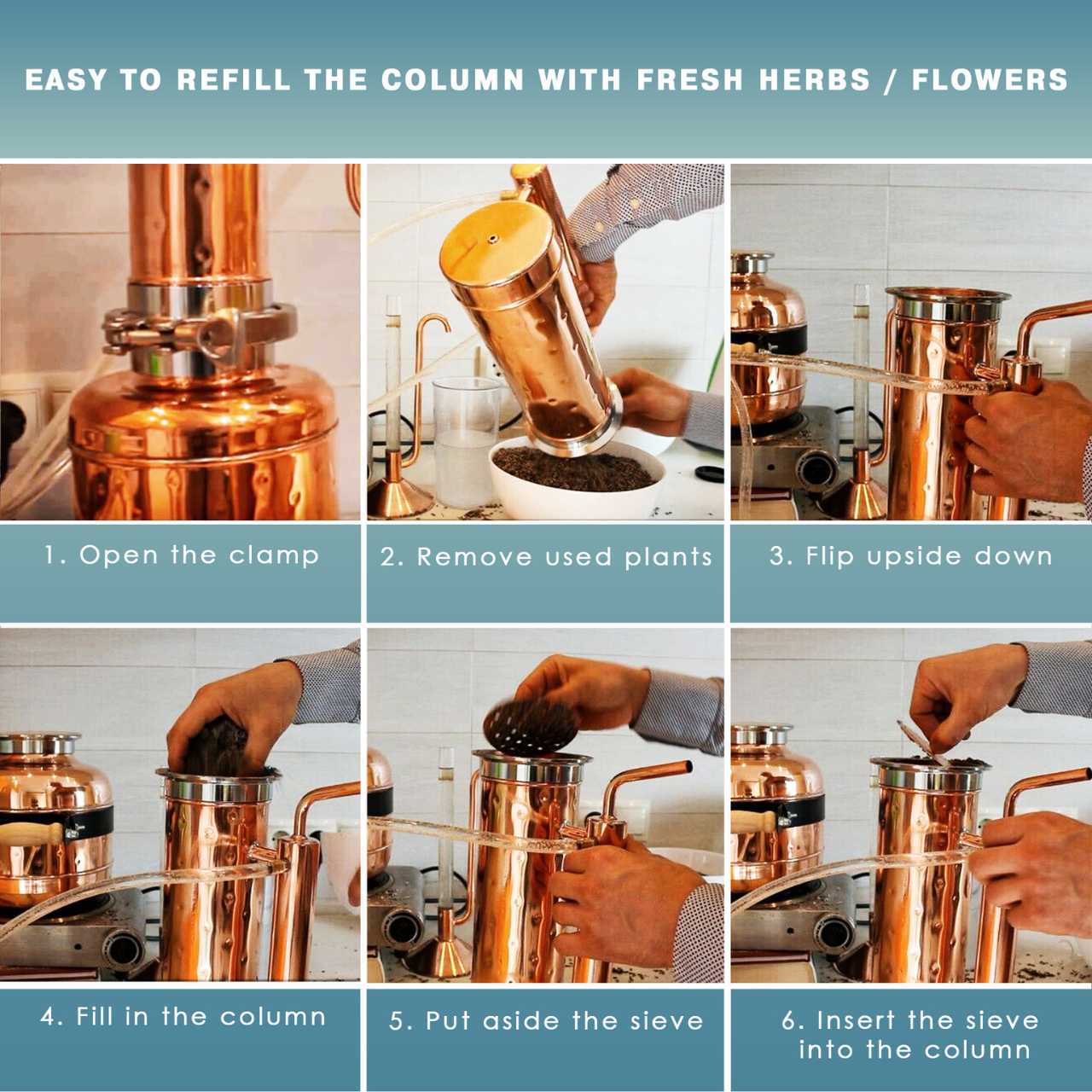 EASY TO REFILL THE COLUMN WITH FRESH HERBS / FLOWERS

1. Open the clamp

2. Remove used plants

3. Flip upside down

4. Fill in the column

5. Put aside the sieve

6. Insert the sieve into the column