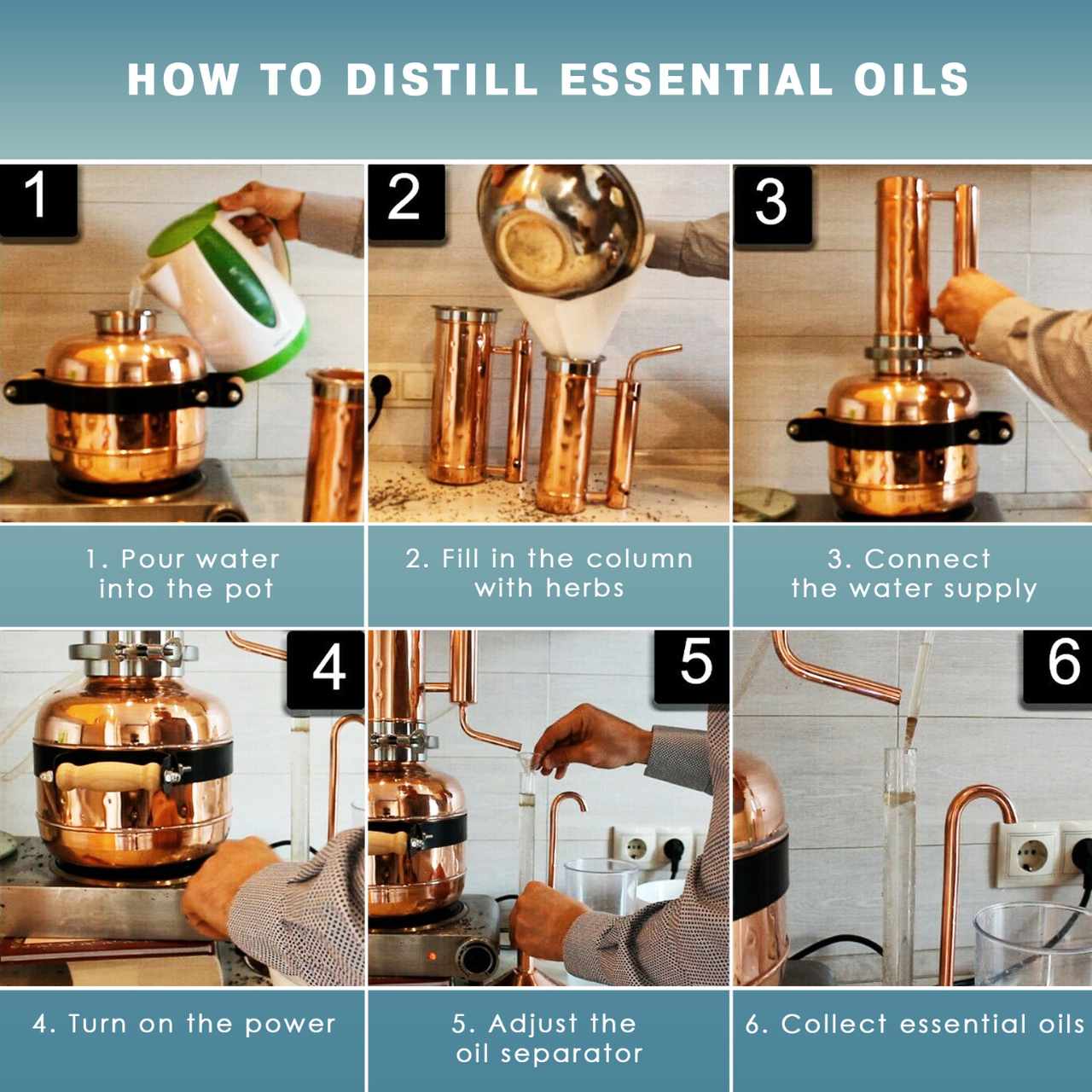 HOW TO DISTILL ESSENTIAL OILS

1

2

3

1. Pour water into the pot

2. Fill in the column with herbs

3. Connect the water supply

4

5

6

4. Turn on the power

5. Adjust the oil separator

6. Collect essential oils