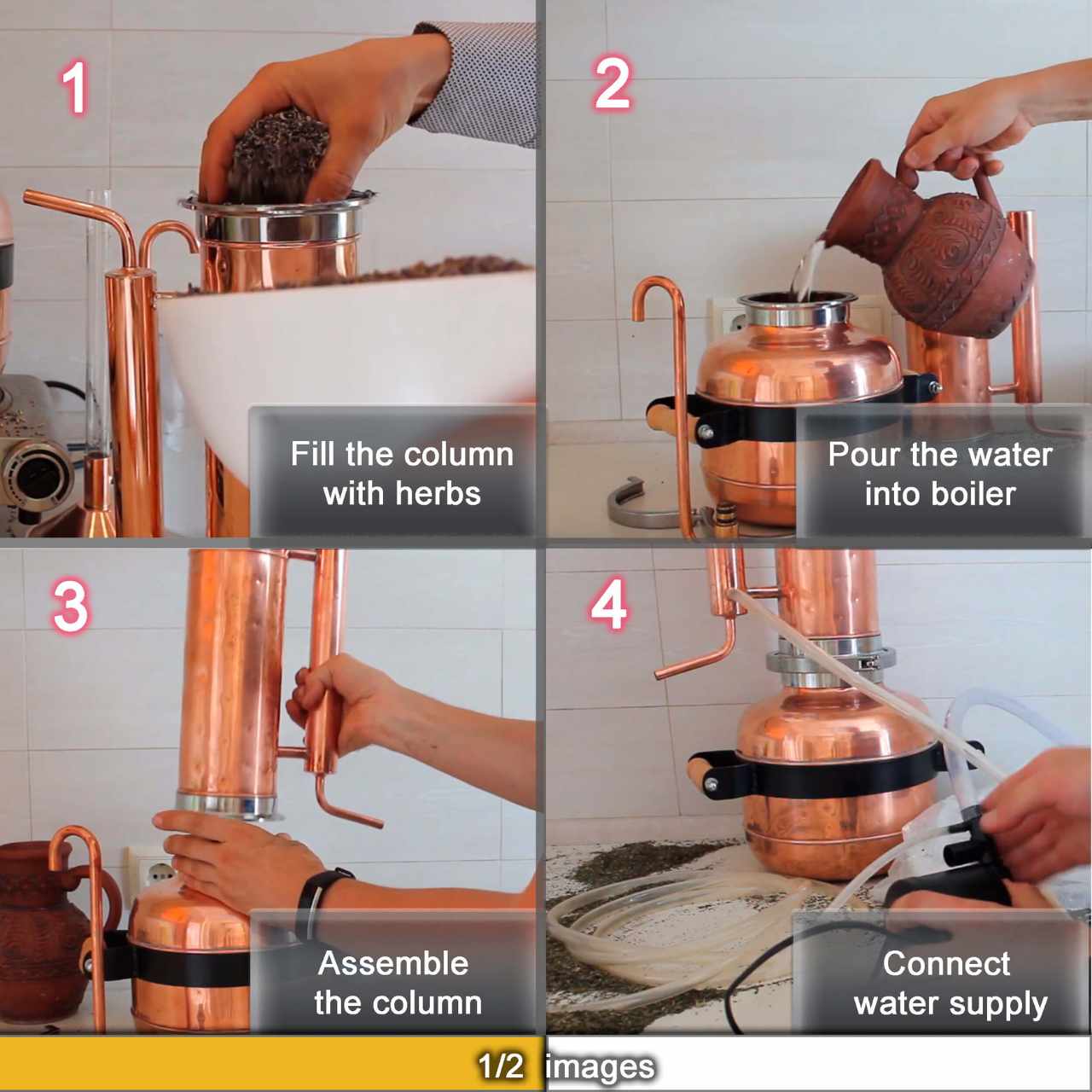 1

Fill the column with herbs

2

Pour the water into boiler

3

Assemble the column

4

Connect water supply

1/2 images