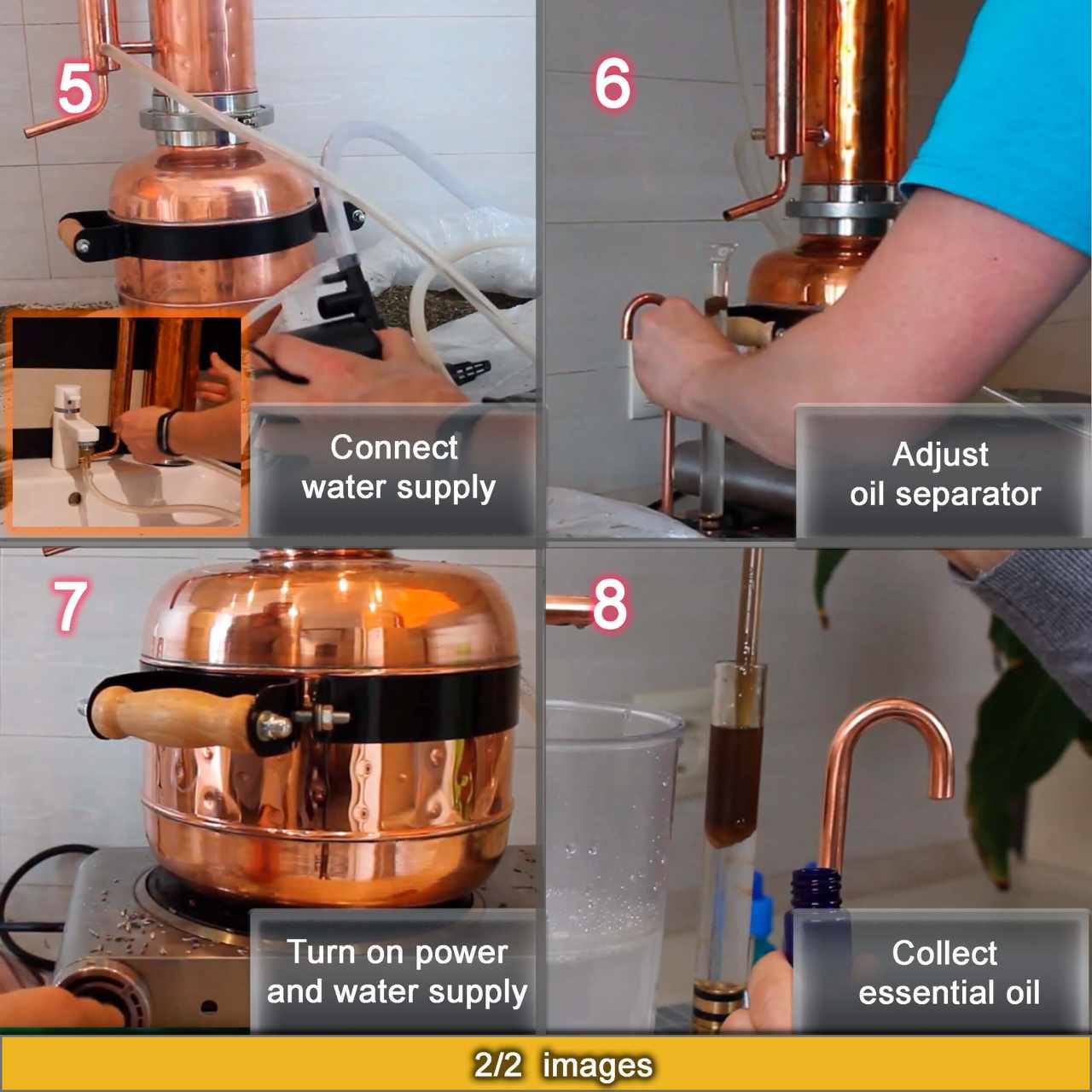 5

Connect water supply

6

Adjust oil separator

7

Turn on power and water supply

8

Collect essential oil

2/2 images