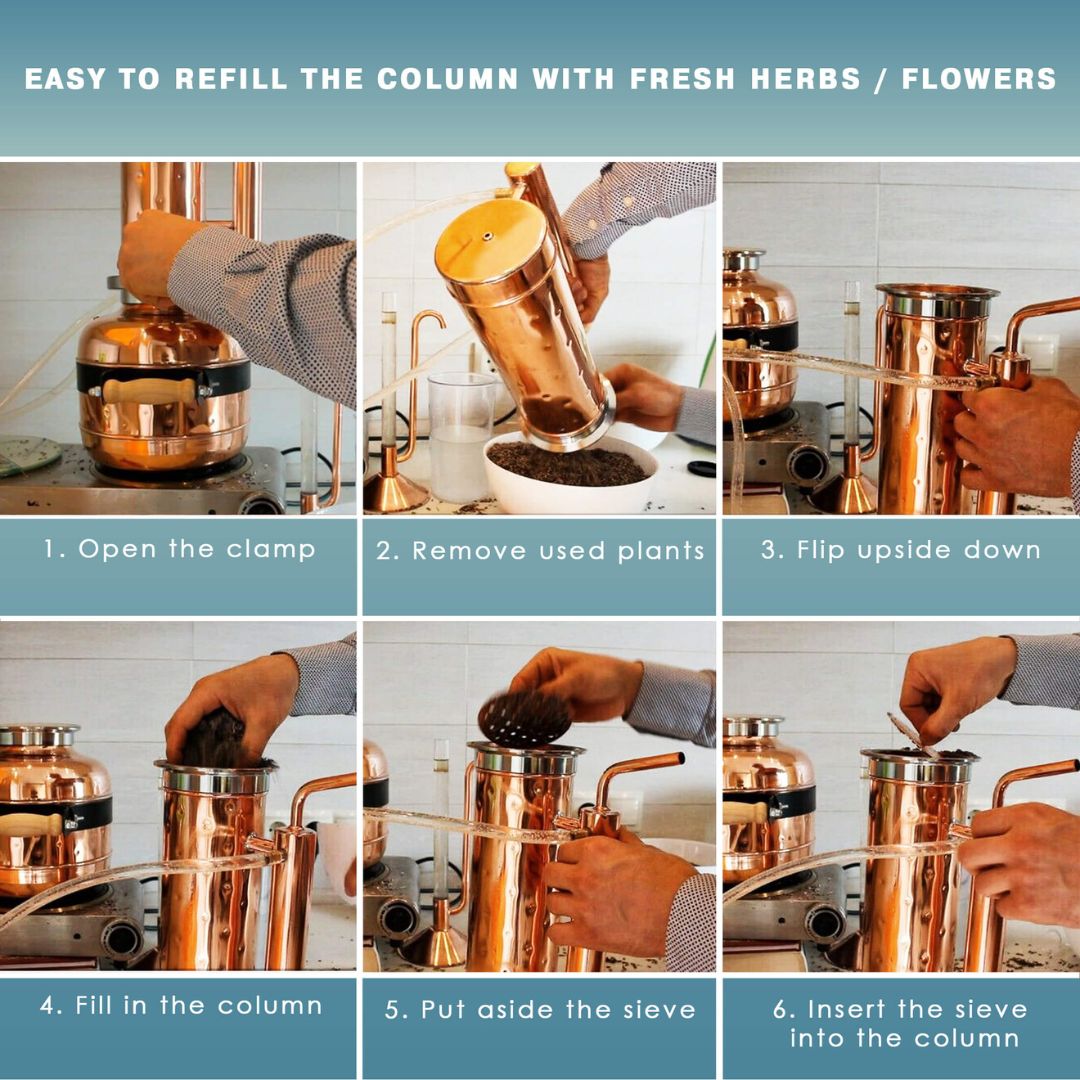 EASY TO REFILL THE COLUMN WITH FRESH HERBS / FLOWERS

1. Open the clamp

2. Remove used plants

3. Flip upside down

4. Fill in the column

5. Put aside the sieve

6. Insert the sieve into the column