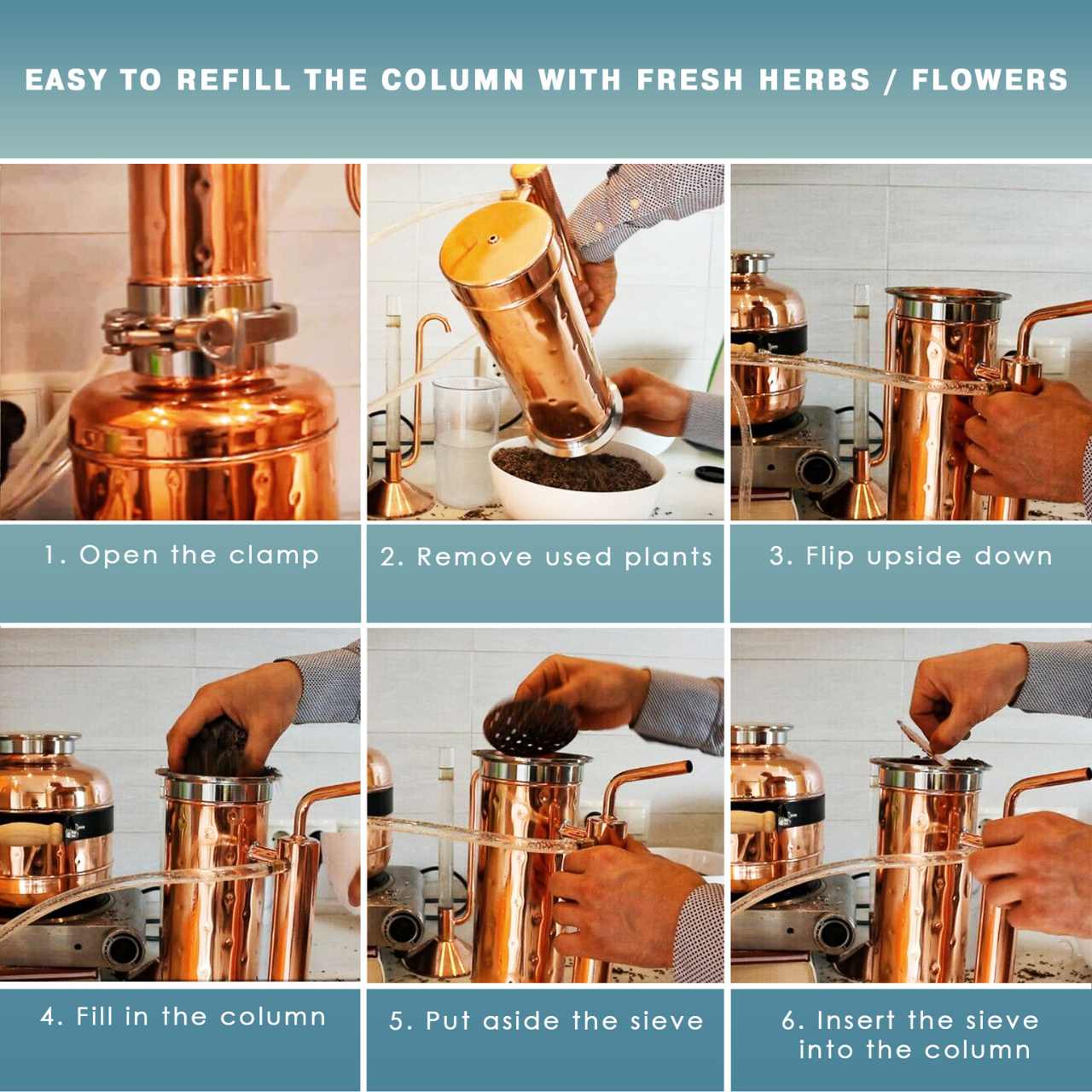 EASY TO REFILL THE COLUMN WITH FRESH HERBS / FLOWERS

1. Open the clamp

2. Remove used plants

3. Flip upside down

4. Fill in the column

5. Put aside the sieve

6. Insert the sieve into the column