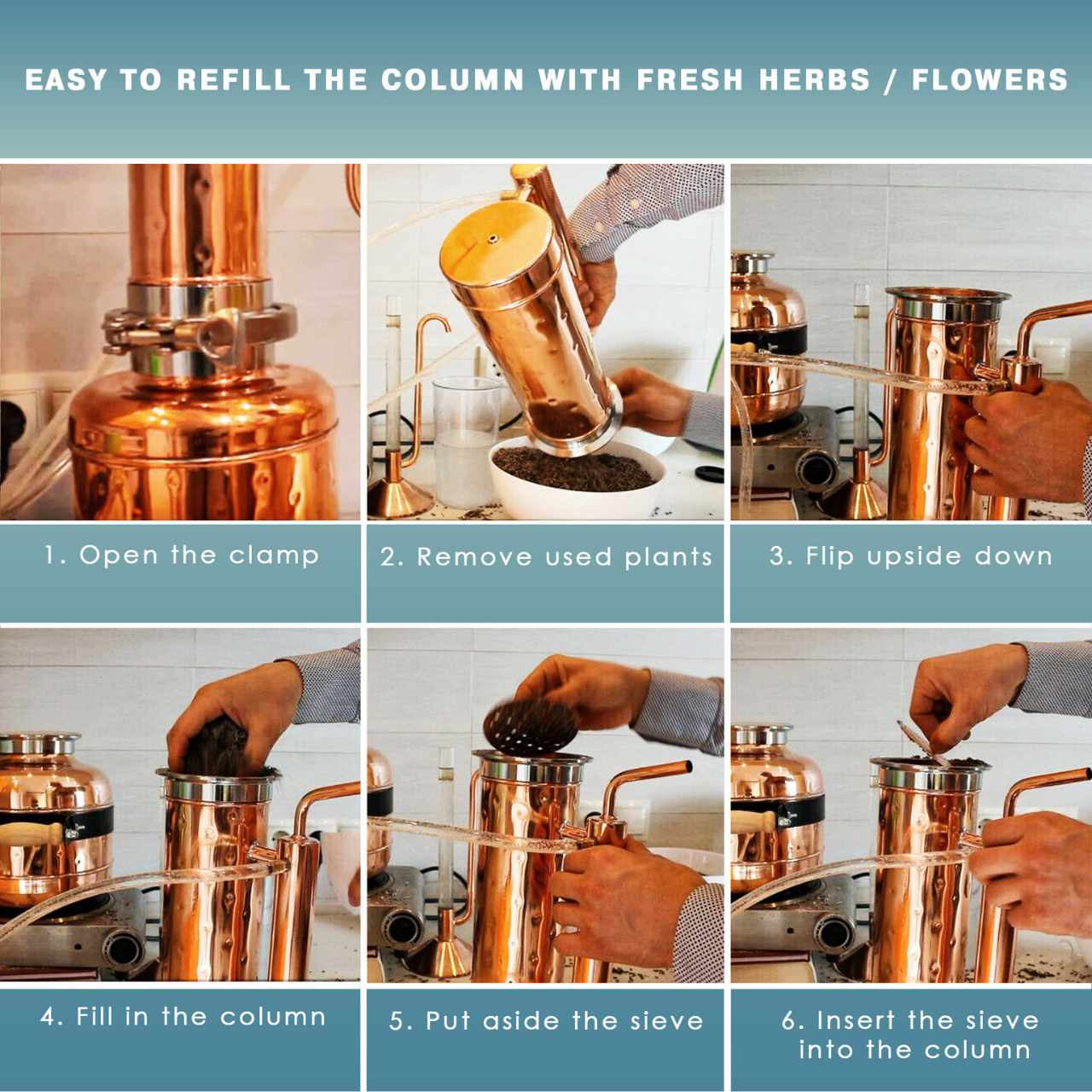 EASY TO REFILL THE COLUMN WITH FRESH HERBS / FLOWERS

1. Open the clamp

2. Remove used plants

3. Flip upside down

4. Fill in the column

5. Put aside the sieve

6. Insert the sieve into the column