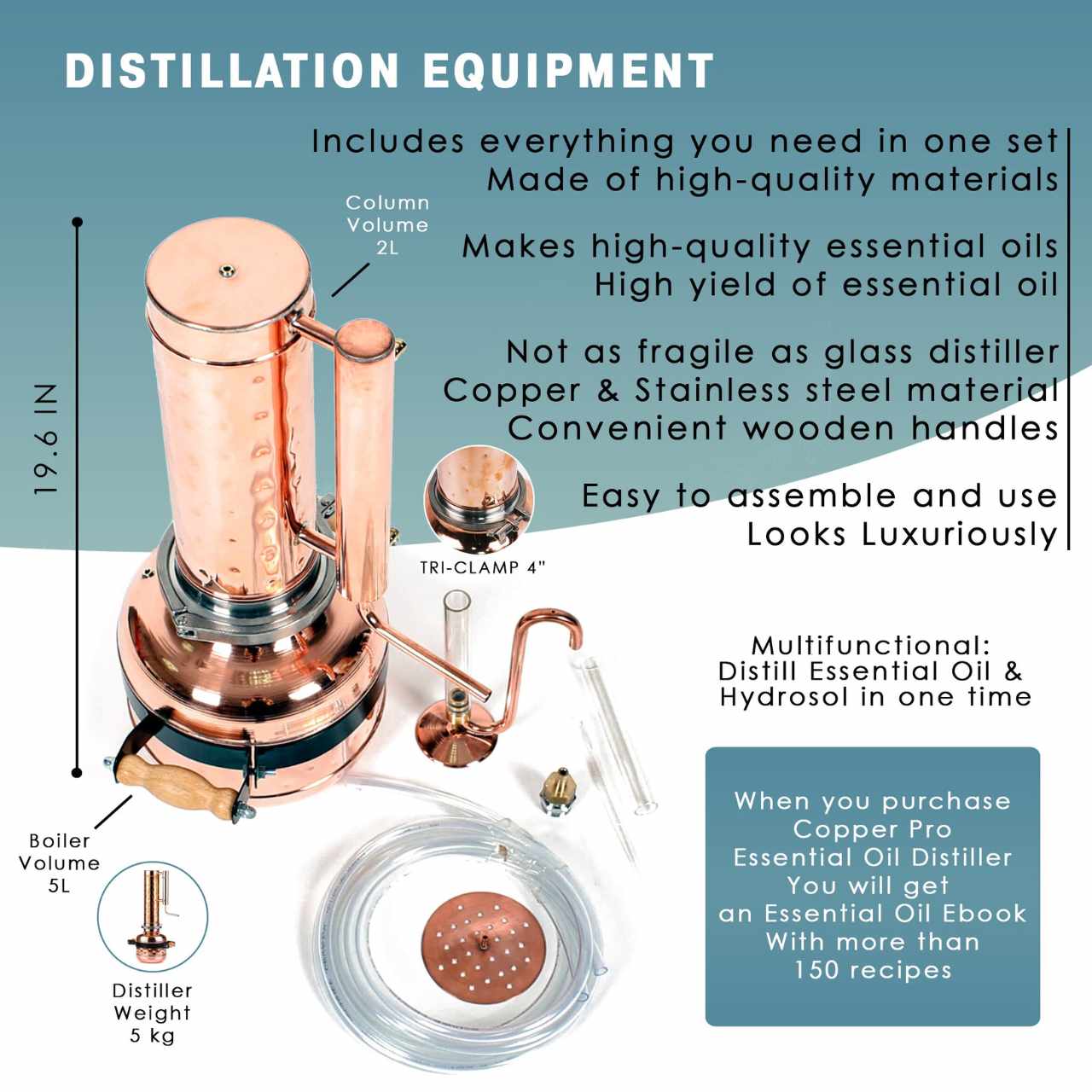 DISTILLATION EQUIPMENT

Includes everything you need in one set
Made of high-quality materials

Makes high-quality essential oils
High yield of essential oil

Not as fragile as glass distiller
Copper & Stainless steel material
Convenient wooden handles

Easy to assemble and use
Looks Luxuriously

Column Volume 2L

19.6 IN

TRI-CLAMP 4"

Multifunctional:
Distill Essential Oil &
Hydrosol in one time

Boiler Volume 5L

Distiller Weight 5 kg

When you purchase
Copper Pro
Essential Oil Distiller
You will get
an Essential Oil Ebook
With more than
150 recipes