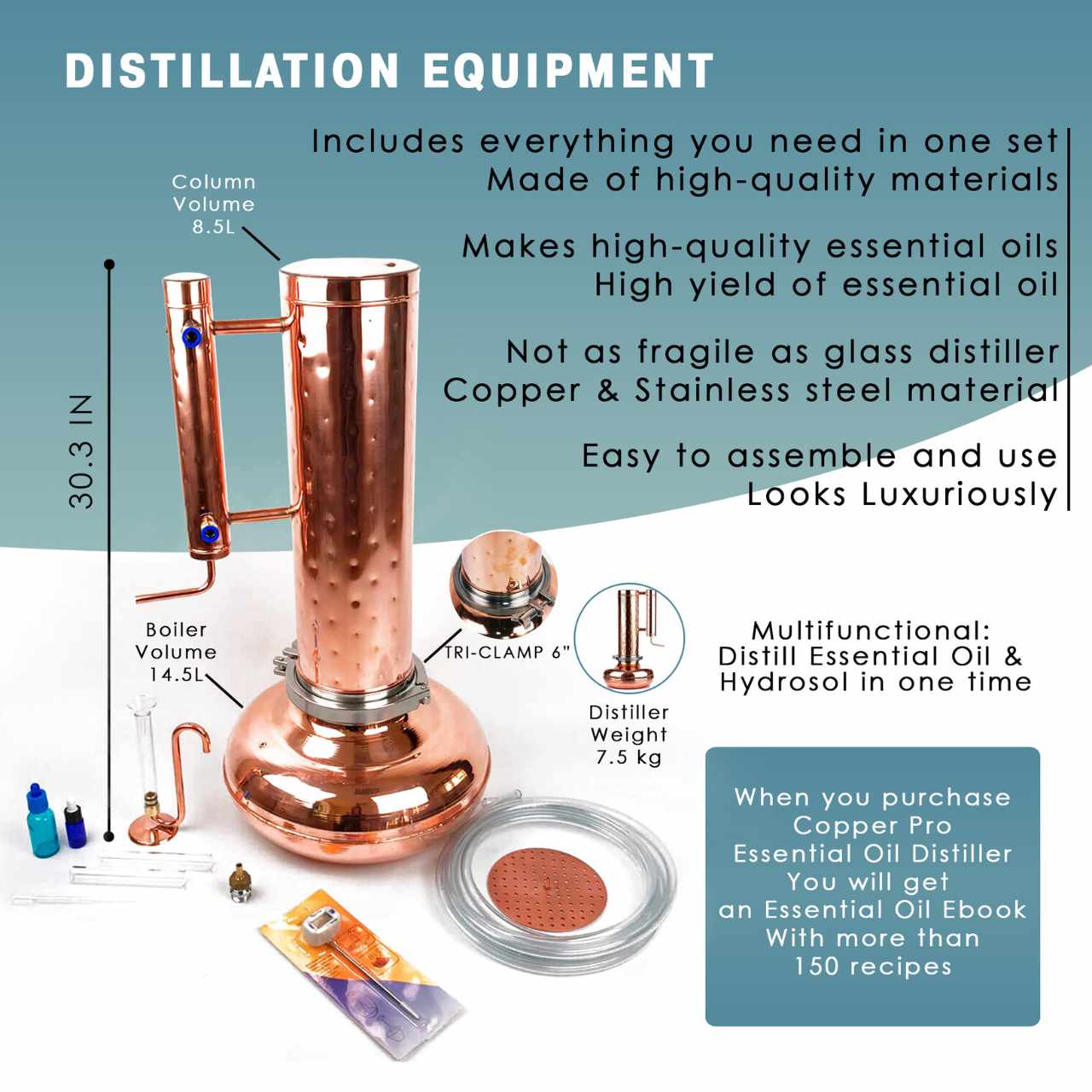 DISTILLATION EQUIPMENT

Includes everything you need in one set
Made of high-quality materials

Makes high-quality essential oils
High yield of essential oil

Not as fragile as glass distiller
Copper & Stainless steel material

Easy to assemble and use
Looks Luxuriously

Column Volume 8.5L

30.3 IN

Boiler Volume 14.5L

TRI-CLAMP 6"

Distiller Weight 7.5 kg

Multifunctional:
Distill Essential Oil &
Hydrosol in one time

When you purchase
Copper Pro
Essential Oil Distiller
You will get
an Essential Oil Ebook
With more than
150 recipes