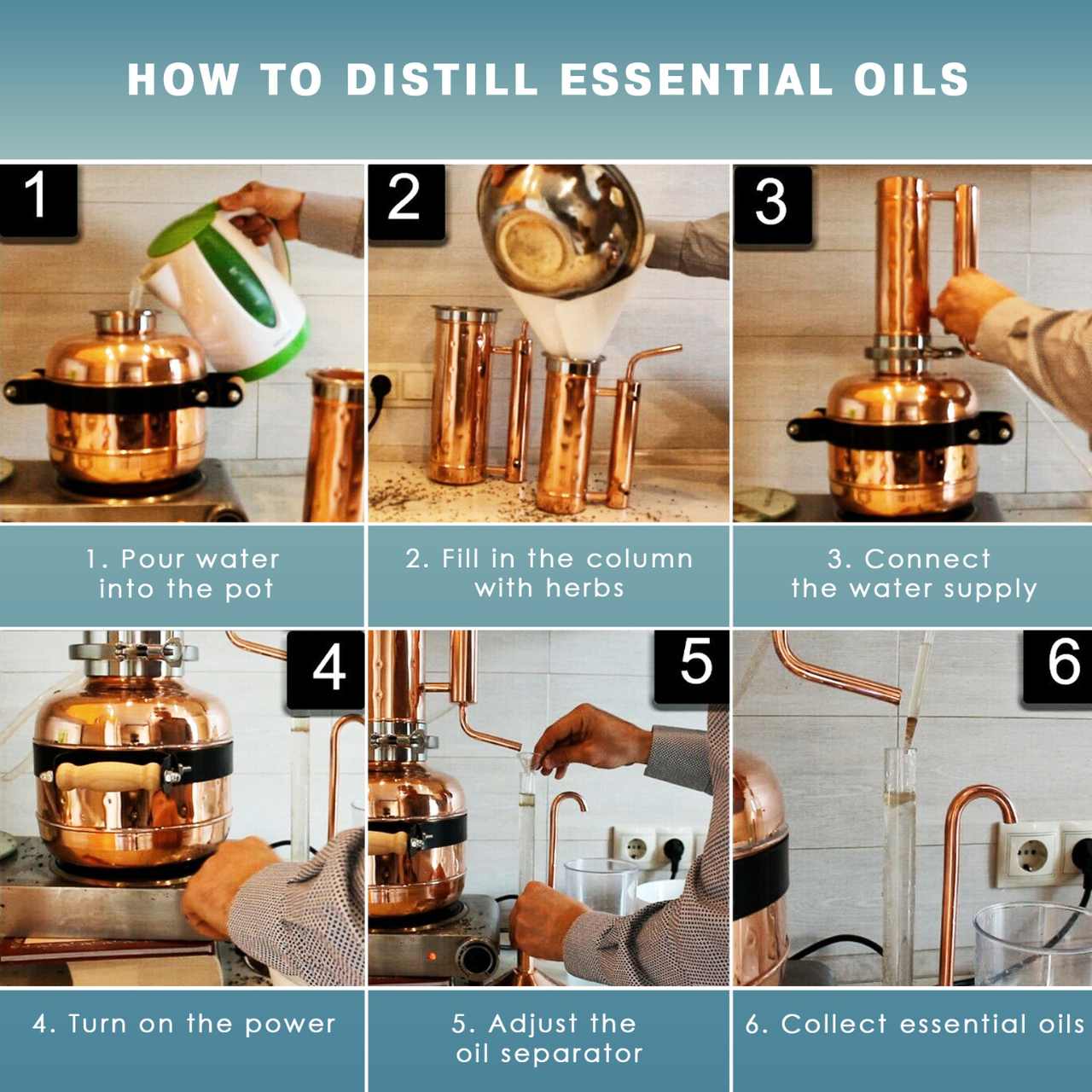 HOW TO DISTILL ESSENTIAL OILS

1

2

3

1. Pour water into the pot

2. Fill in the column with herbs

3. Connect the water supply

4

5

6

4. Turn on the power

5. Adjust the oil separator

6. Collect essential oils