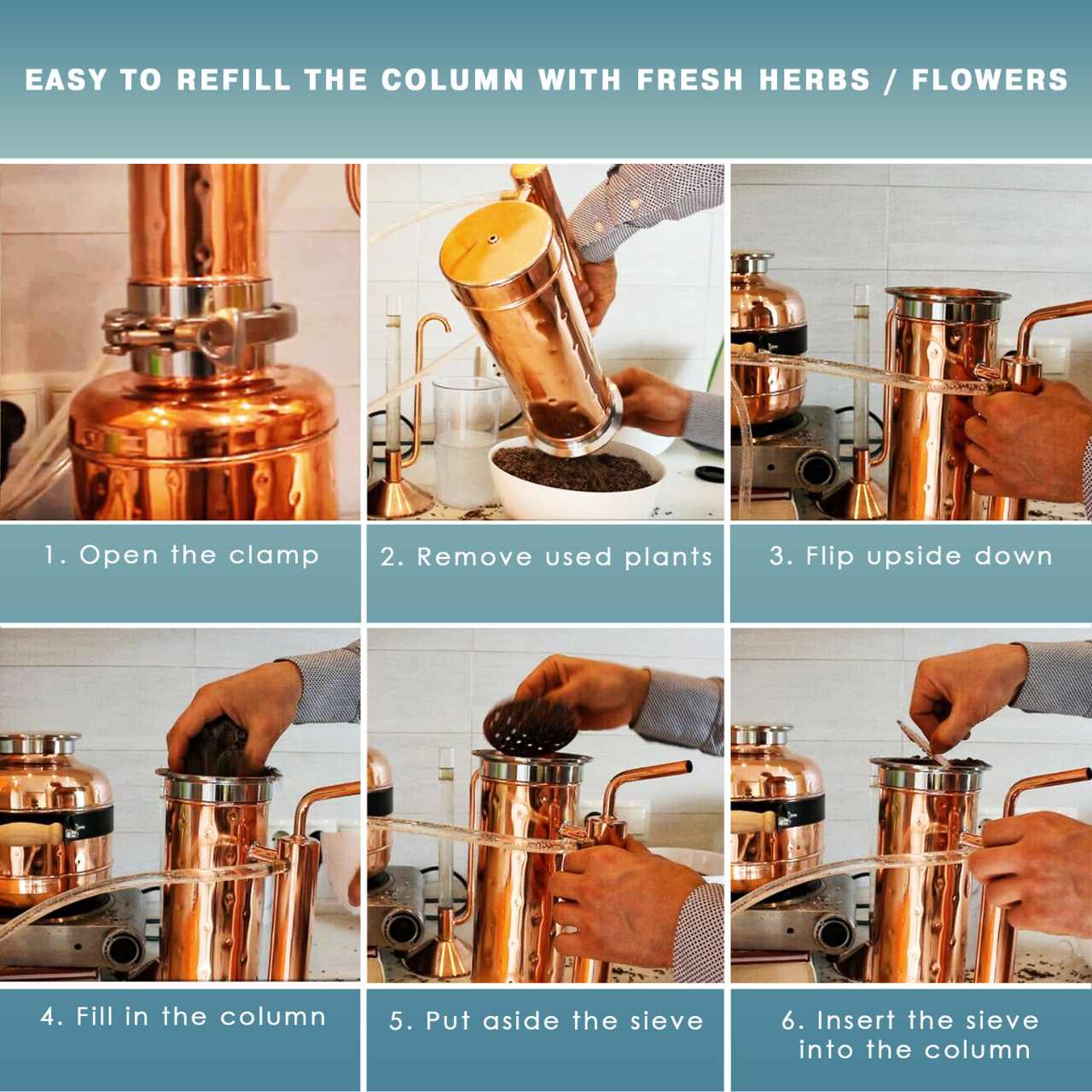 EASY TO REFILL THE COLUMN WITH FRESH HERBS / FLOWERS

1. Open the clamp

2. Remove used plants

3. Flip upside down

4. Fill in the column

5. Put aside the sieve

6. Insert the sieve into the column