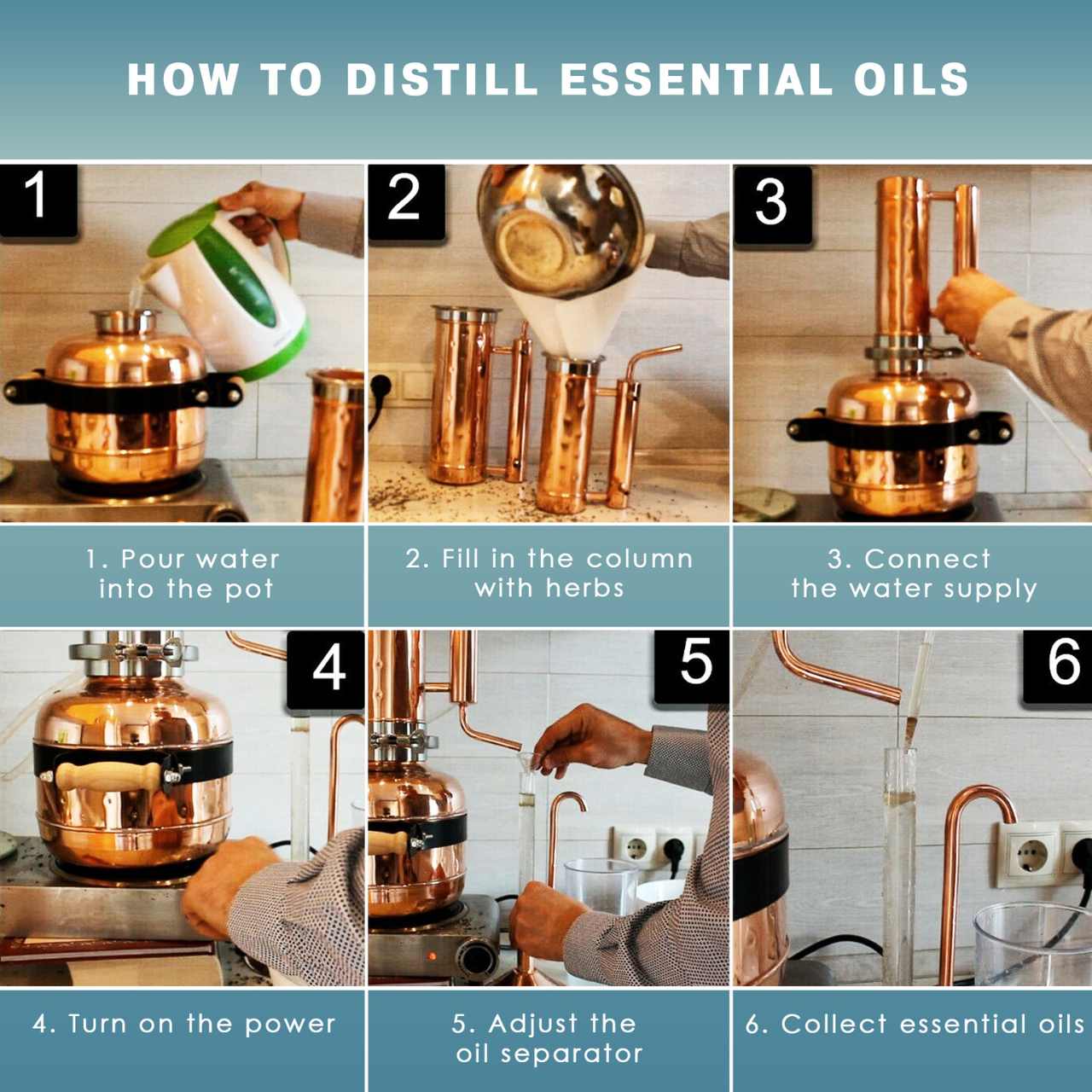 HOW TO DISTILL ESSENTIAL OILS

1

2

3

1. Pour water into the pot

2. Fill in the column with herbs

3. Connect the water supply

4

5

6

4. Turn on the power

5. Adjust the oil separator

6. Collect essential oils