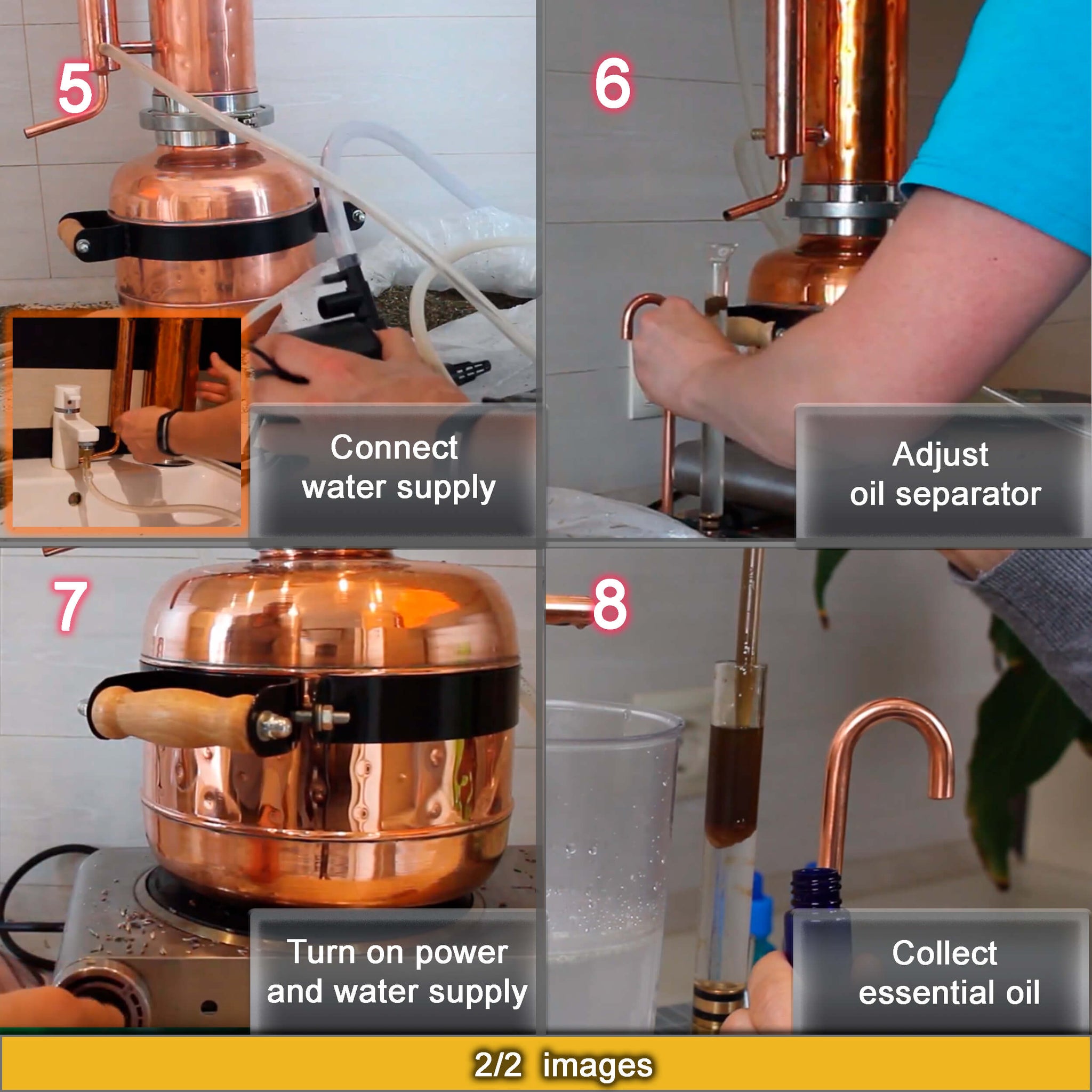 5

Connect water supply

6

Adjust oil separator

7

Turn on power and water supply

8

Collect essential oil

2/2 images