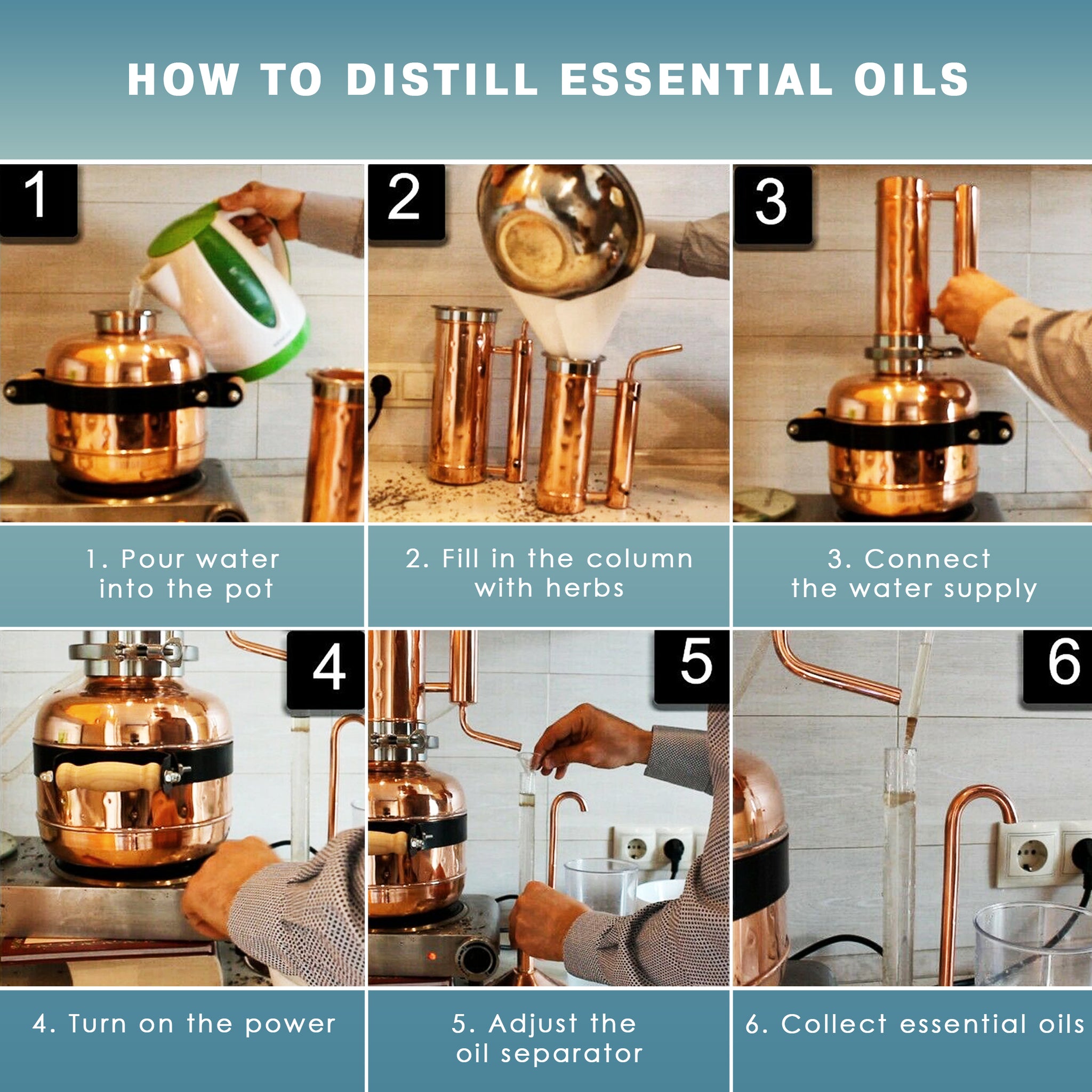 HOW TO DISTILL ESSENTIAL OILS

1

2

3

1. Pour water into the pot

2. Fill in the column with herbs

3. Connect the water supply

4

5

6

4. Turn on the power

5. Adjust the oil separator

6. Collect essential oils