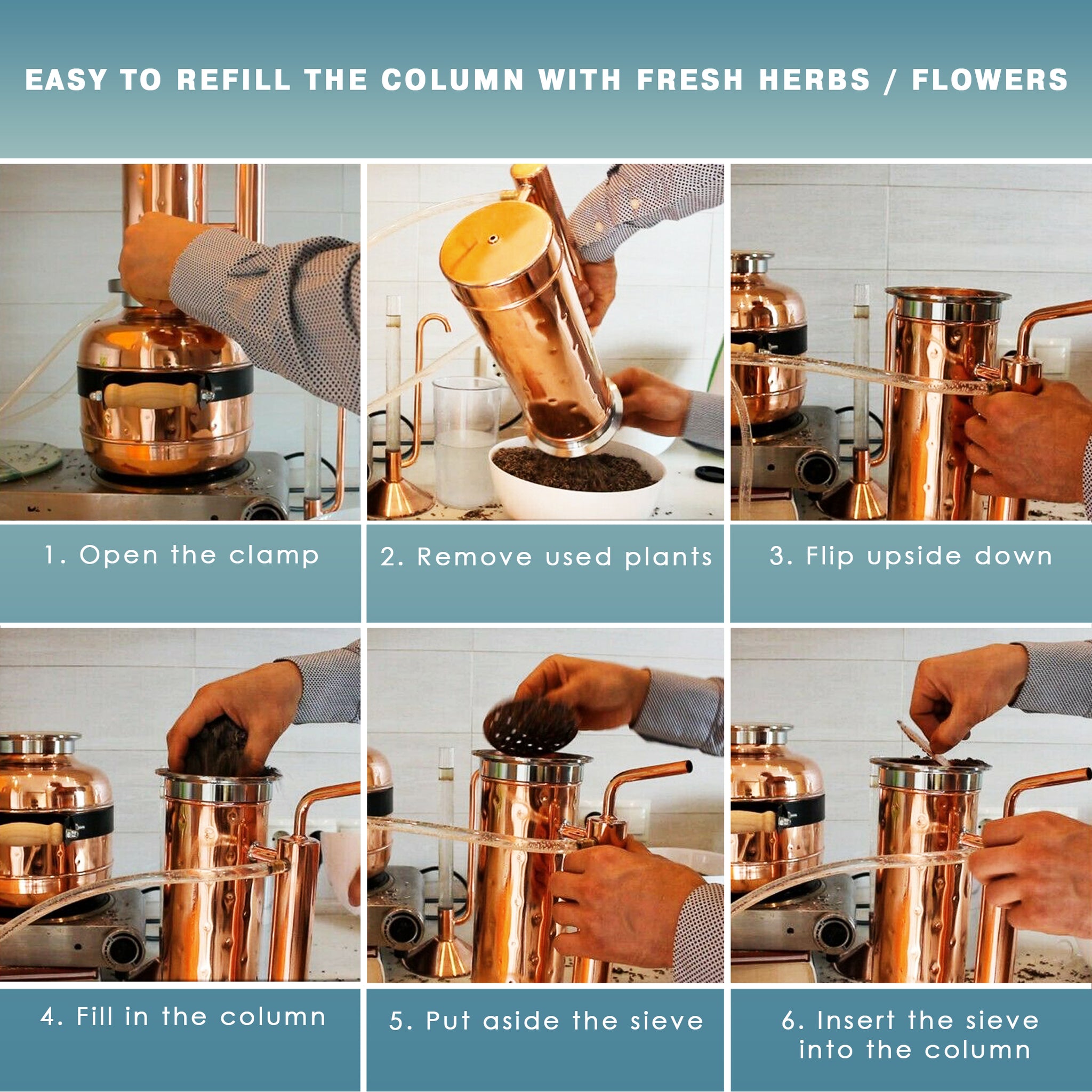 EASY TO REFILL THE COLUMN WITH FRESH HERBS / FLOWERS

1. Open the clamp

2. Remove used plants

3. Flip upside down

4. Fill in the column

5. Put aside the sieve

6. Insert the sieve into the column